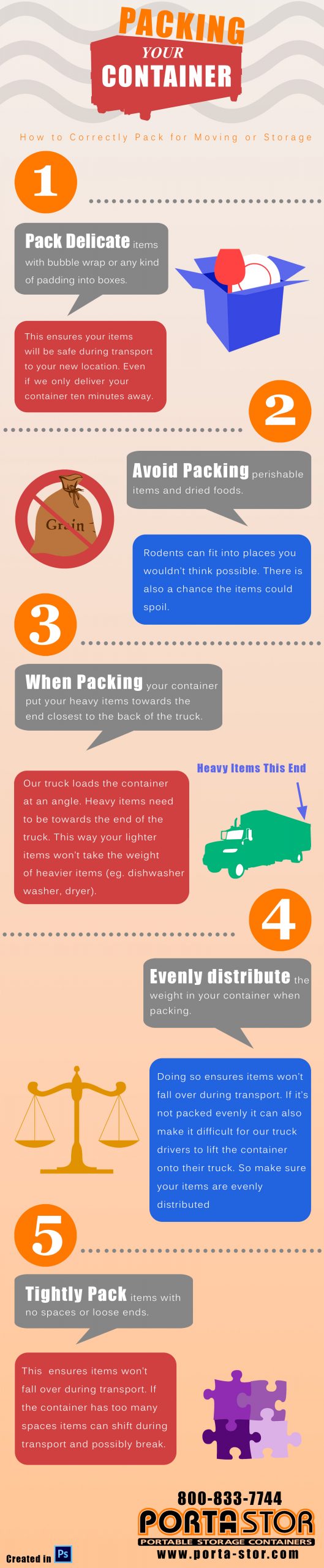 PACKING YOUR CONTAINER

How to Correctly Pack for Moving or Storage

1

Pack Delicate items with bubble wrap or any kind of padding into boxes.

This ensures your items will be safe during transport to your new location. Even if we only deliver your container ten minutes away.

2

Avoid Packing perishable items and dried foods.

Grain

Rodents can fit into places you wouldn't think possible. There is also a chance the items could spoil.

3

When Packing your container put your heavy items towards the end closest to the back of the truck.

Heavy Items This End

Our truck loads the container at an angle. Heavy items need to be towards the end of the truck. This way your lighter items won't take the weight of heavier items (eg. dishwasher washer, dryer).

4

Evenly distribute the weight in your container when packing.

Doing so ensures items won't fall over during transport. If it's not packed evenly it can also make it difficult for our truck drivers to lift the container onto their truck. So make sure your items are evenly distributed

5

Tightly Pack items with no spaces or loose ends.

This ensures items won't fall over during transport. If the container has too many spaces items can shift during transport and possibly break.

800-833-7744
PORTA STOR
PORTABLE STORAGE CONTAINERS
www.porta-stor.com

Created in Ps