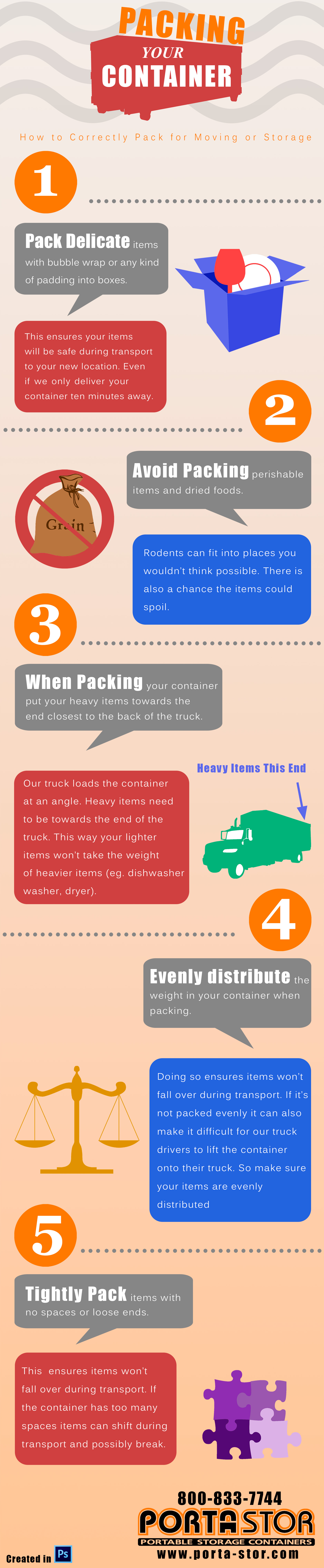 PACKING
YOUR
CONTAINER

How to Correctly Pack for Moving or Storage

1

Pack Delicate items with bubble wrap or any kind of padding into boxes.

This ensures your items will be safe during transport to your new location. Even if we only deliver your container ten minutes away.

2

Avoid Packing perishable items and dried foods.

Grain

Rodents can fit into places you wouldn't think possible. There is also a chance the items could spoil.

3

When Packing your container put your heavy items towards the end closest to the back of the truck.

Heavy Items This End

Our truck loads the container at an angle. Heavy items need to be towards the end of the truck. This way your lighter items won't take the weight of heavier items (eg. dishwasher washer, dryer).

4

Evenly distribute the weight in your container when packing.

Doing so ensures items won't fall over during transport. If it's not packed evenly it can also make it difficult for our truck drivers to lift the container onto their truck. So make sure your items are evenly distributed

5

Tightly Pack items with no spaces or loose ends.

This ensures items won't fall over during transport. If the container has too many spaces items can shift during transport and possibly break.

800-833-7744
PORTA STOR
PORTABLE STORAGE CONTAINERS
www.porta-stor.com

Created in Ps